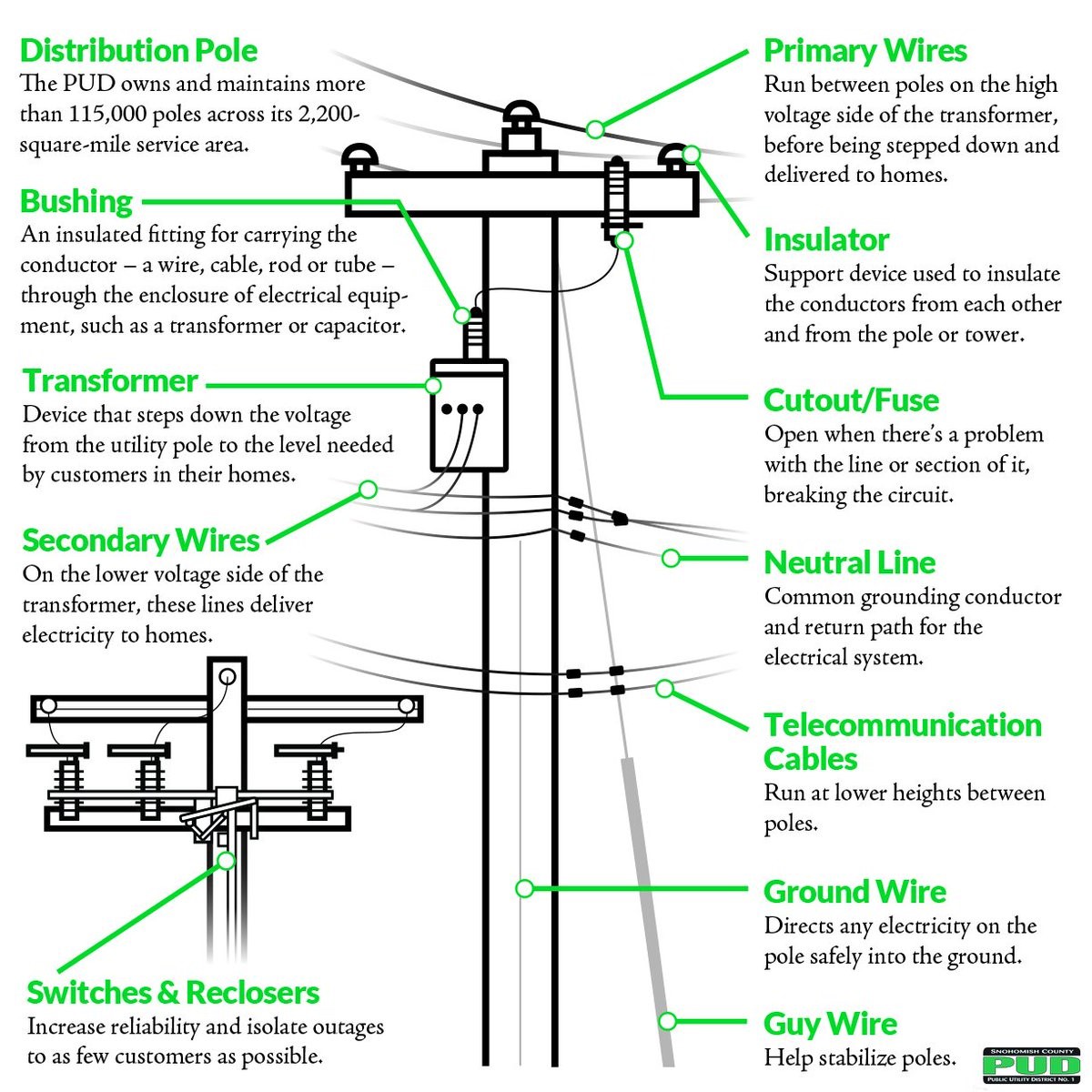 Distribution Pole
The PUD owns and maintains more than 115,000 poles across its 2,200-square-mile service area.

Bushing
An insulated fitting for carrying the conductor – a wire, cable, rod or tube – through the enclosure of electrical equipment, such as a transformer or capacitor.

Transformer
Device that steps down the voltage from the utility pole to the level needed by customers in their homes.

Secondary Wires
On the lower voltage side of the transformer, these lines deliver electricity to homes.

Switches & Reclosers
Increase reliability and isolate outages to as few customers as possible.

Primary Wires
Run between poles on the high voltage side of the transformer, before being stepped down and delivered to homes.

Insulator
Support device used to insulate the conductors from each other and from the pole or tower.

Cutout/Fuse
Open when there's a problem with the line or section of it, breaking the circuit.

Neutral Line
Common grounding conductor and return path for the electrical system.

Telecommunication Cables
Run at lower heights between poles.

Ground Wire
Directs any electricity on the pole safely into the ground.

Guy Wire
Help stabilize poles.

SNOHOMISH COUNTY
PUD
PUBLIC UTILITY DISTRICT NO. 1